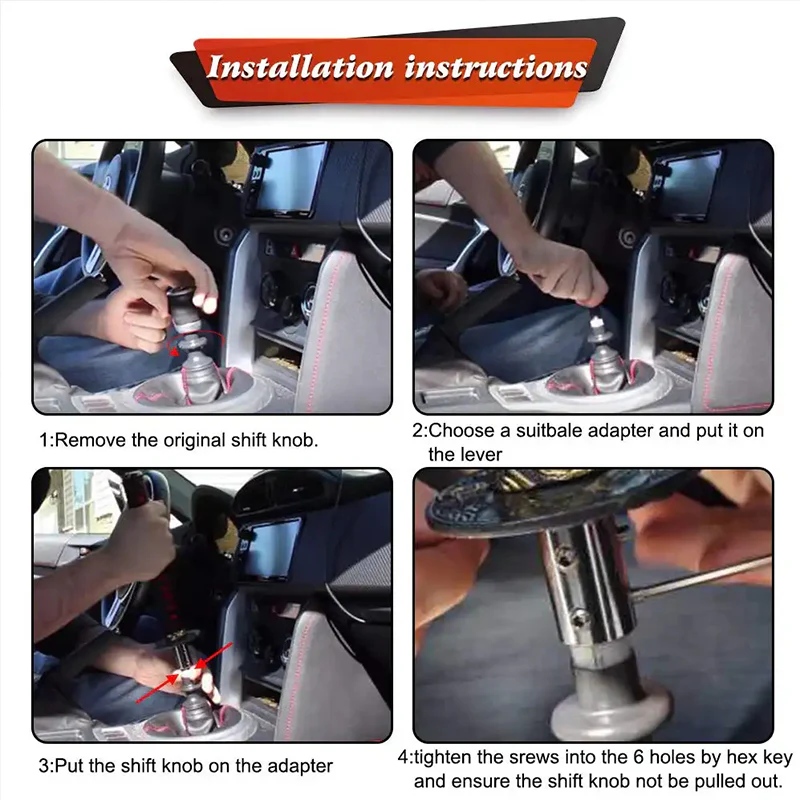 Installation instructions

1:Remove the original shift knob.

2:Choose a suitbale adapter and put it on the lever

3:Put the shift knob on the adapter

4:tighten the srews into the 6 holes by hex key and ensure the shift knob not be pulled out.